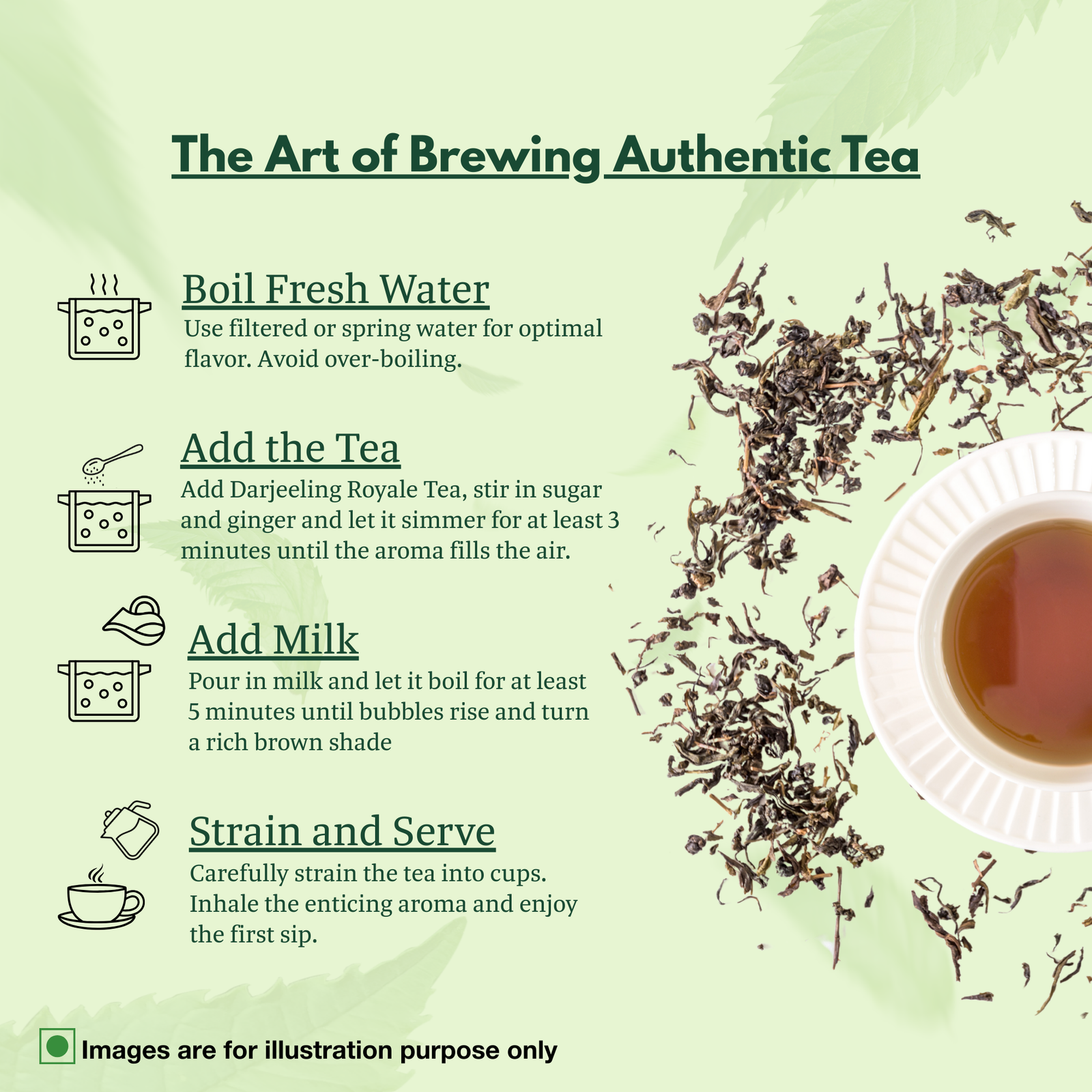 The Art of Brewing Authentic Tea

Boil Fresh Water
Use filtered or spring water for optimal flavor. Avoid over-boiling.

Add the Tea
Add Darjeeling Royale Tea, stir in sugar and ginger and let it simmer for at least 3 minutes until the aroma fills the air.

Add Milk
Pour in milk and let it boil for at least 5 minutes until bubbles rise and turn a rich brown shade

Strain and Serve
Carefully strain the tea into cups. Inhale the enticing aroma and enjoy the first sip.

Images are for illustration purpose only