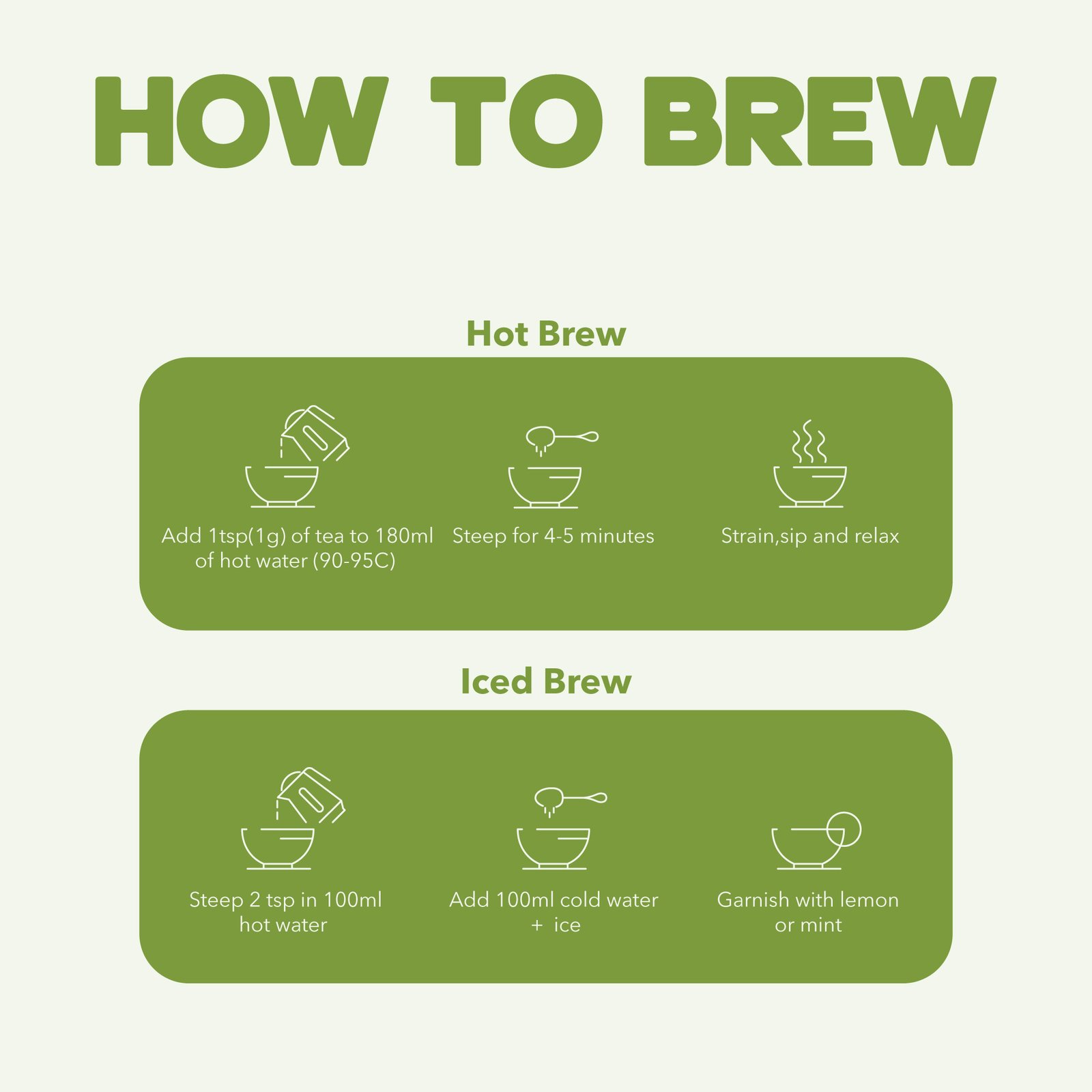 HOW TO BREW

Hot Brew

Add 1tsp(1g) of tea to 180ml of hot water (90-95C)

Steep for 4-5 minutes

Strain,sip and relax

Iced Brew

Steep 2 tsp in 100ml hot water

Add 100ml cold water + ice

Garnish with lemon or mint